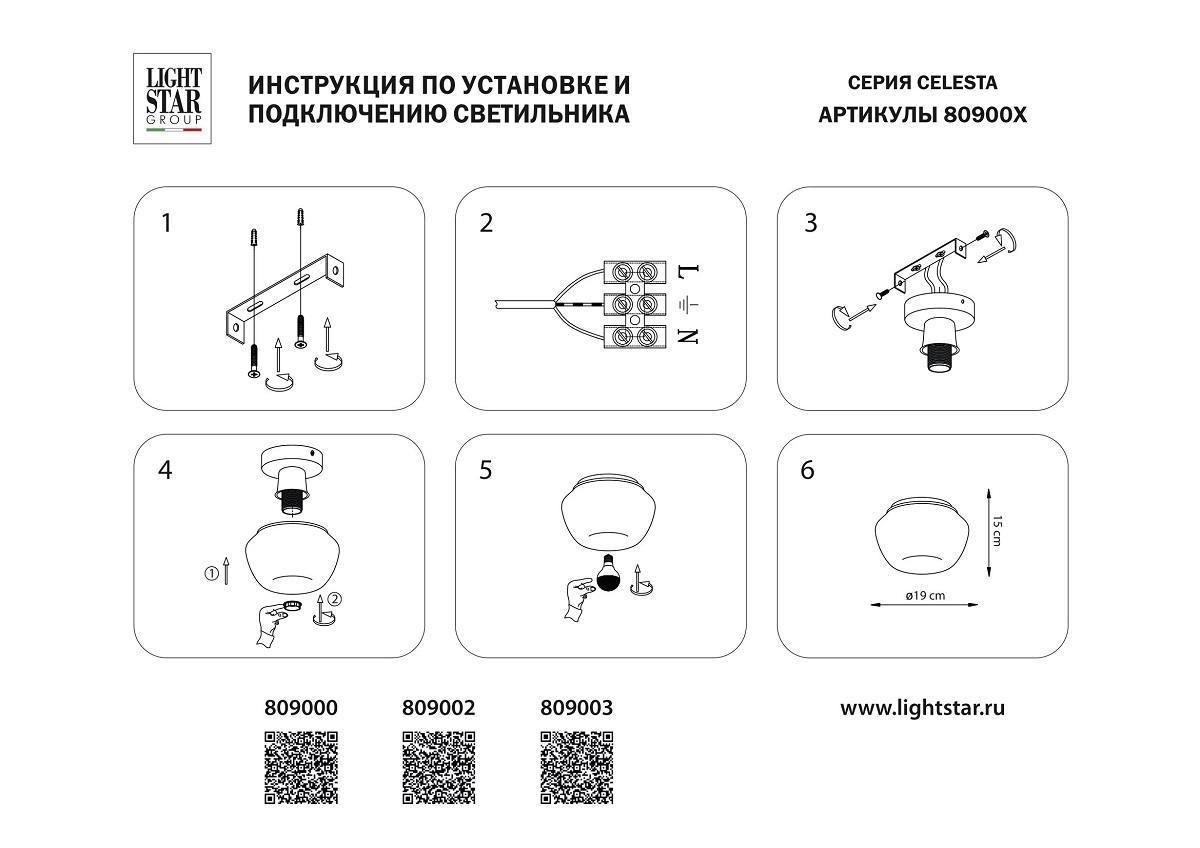 LIGHT STAR GROUP

ИНСТРУКЦИЯ ПО УСТАНОВКЕ И ПОДКЛЮЧЕНИЮ СВЕТИЛЬНИКА

СЕРИЯ CELESTA
АРТИКУЛЫ 80900X

1

2

L
N

3

4

①
②

5

6

15 cm
ø19 cm

809000

809002

809003

www.lightstar.ru